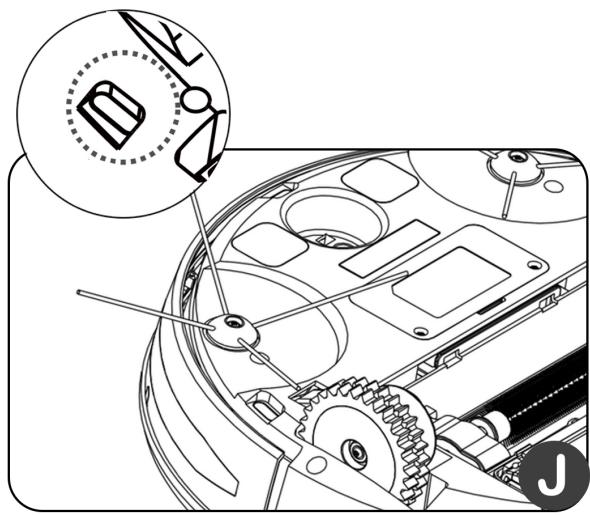 J