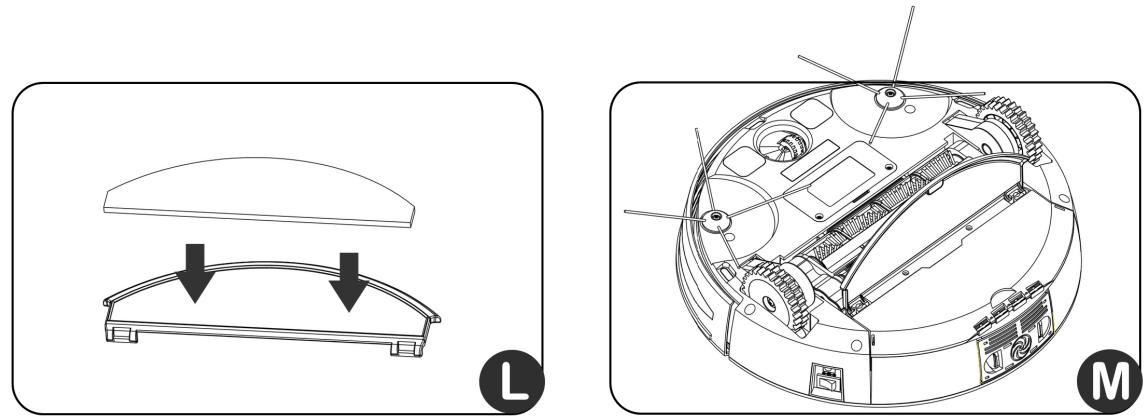 L

M