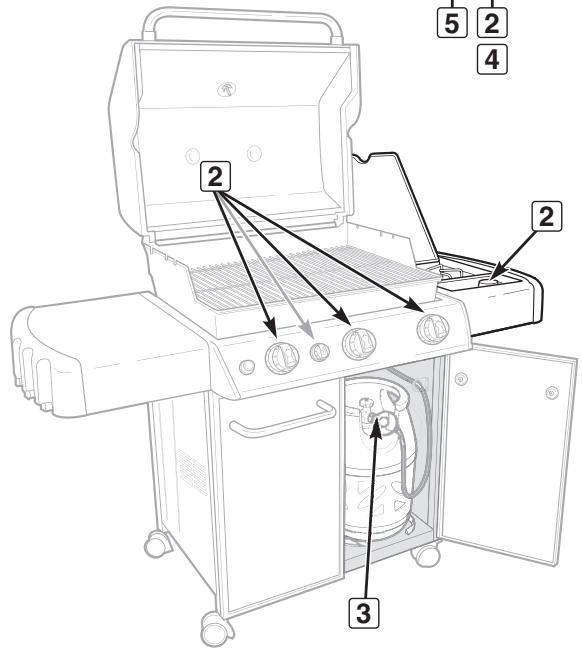 5 2
4
2
2
3