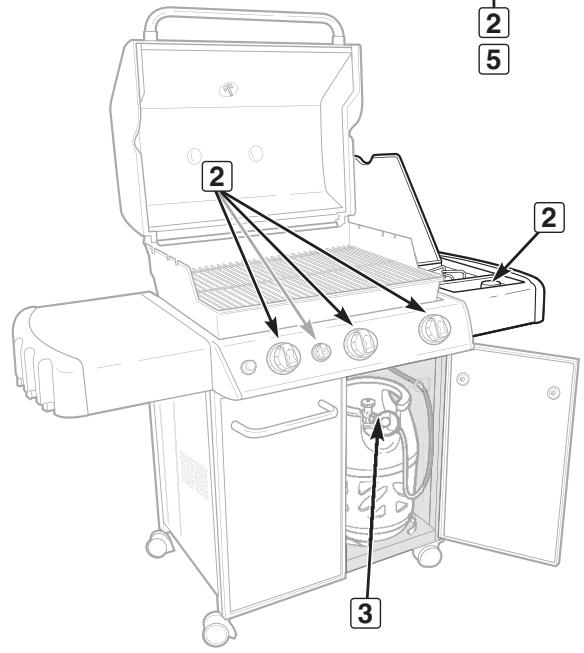 2
5
2
2
3