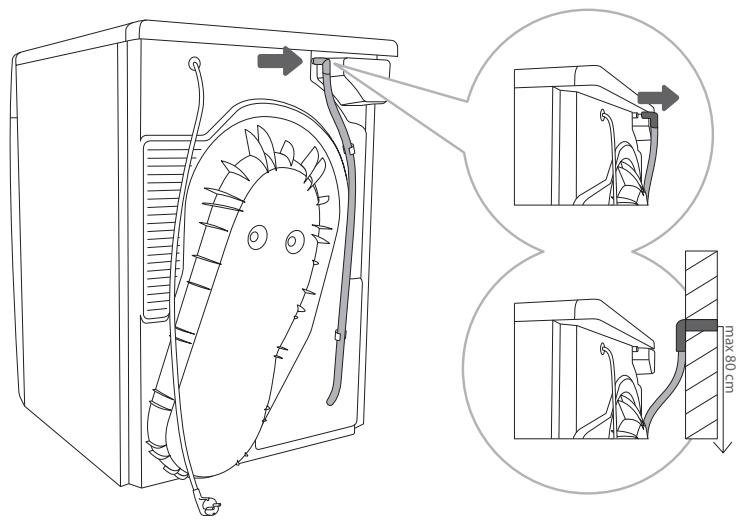 max 80 cm