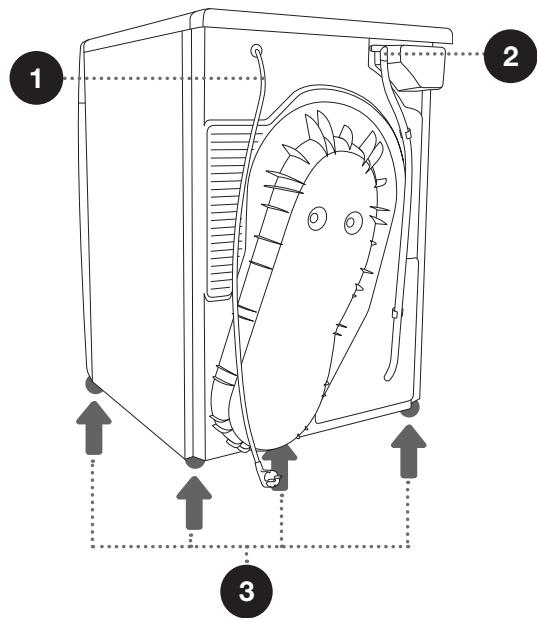 1
2
3