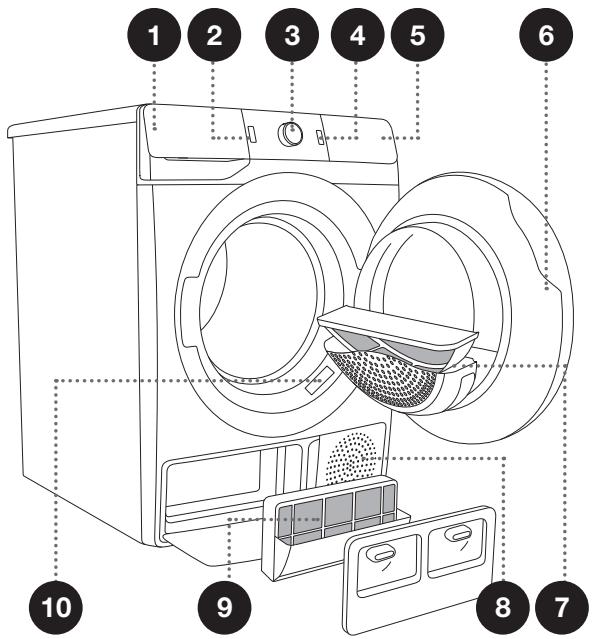 1
2
3
4
5
6
10
9
8
7