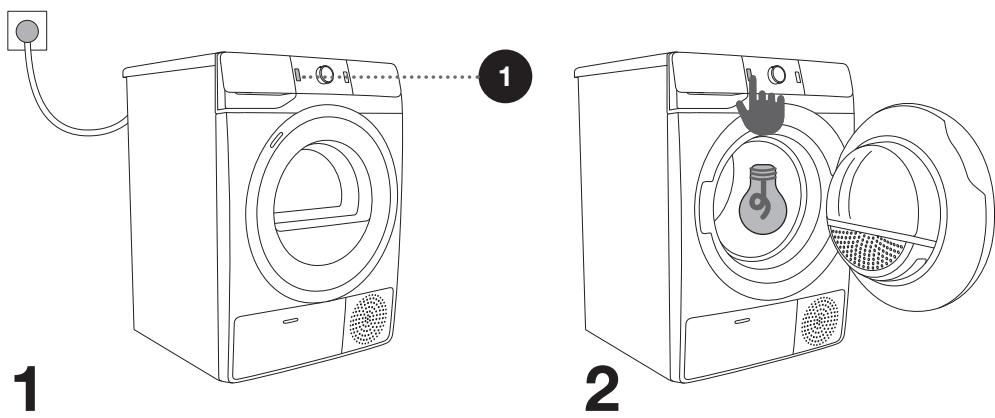 1

1

2