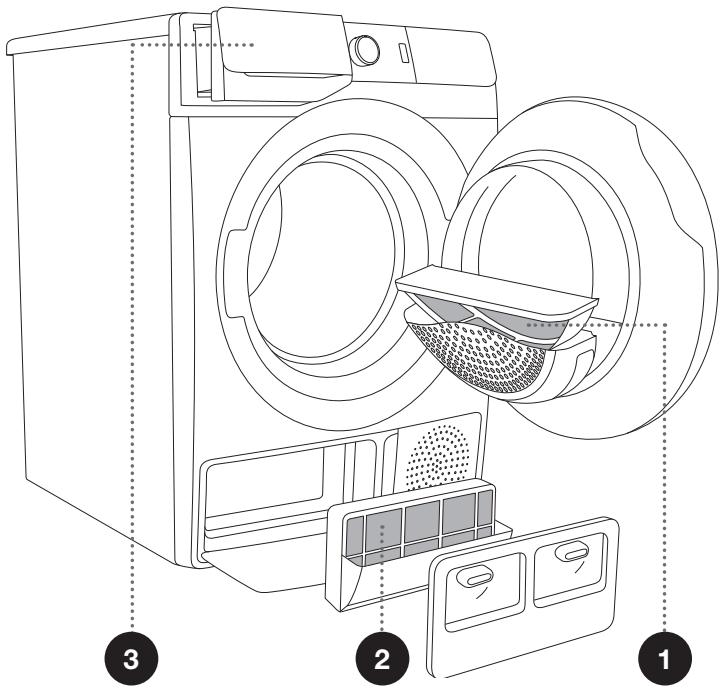 3
2
1