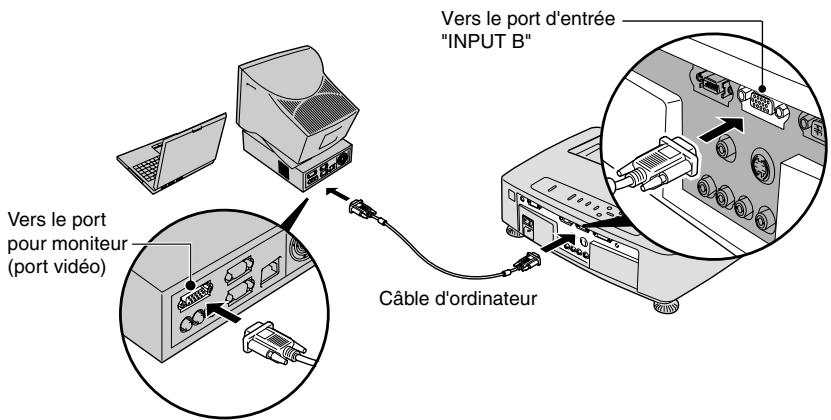 Vers le port d'entrée "INPUT B"

Vers le port pour moniteur (port vidéo)

Câble d'ordinateur