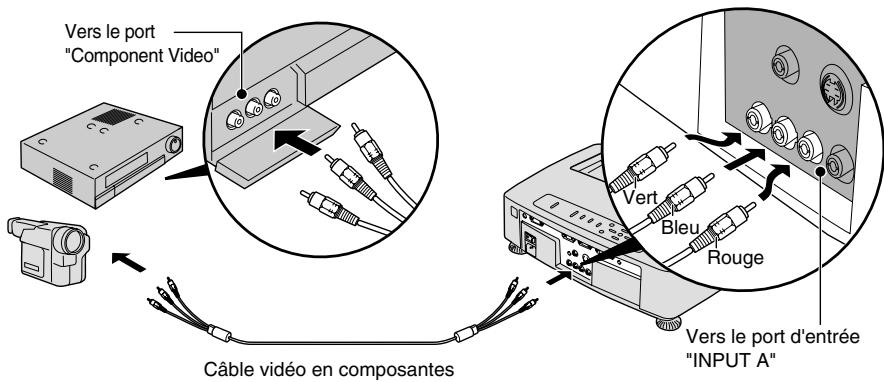 Vers le port "Component Video"

Vert

Bleu

Rouge

Vers le port d'entrée "INPUT A"

Câble vidéo en composantes