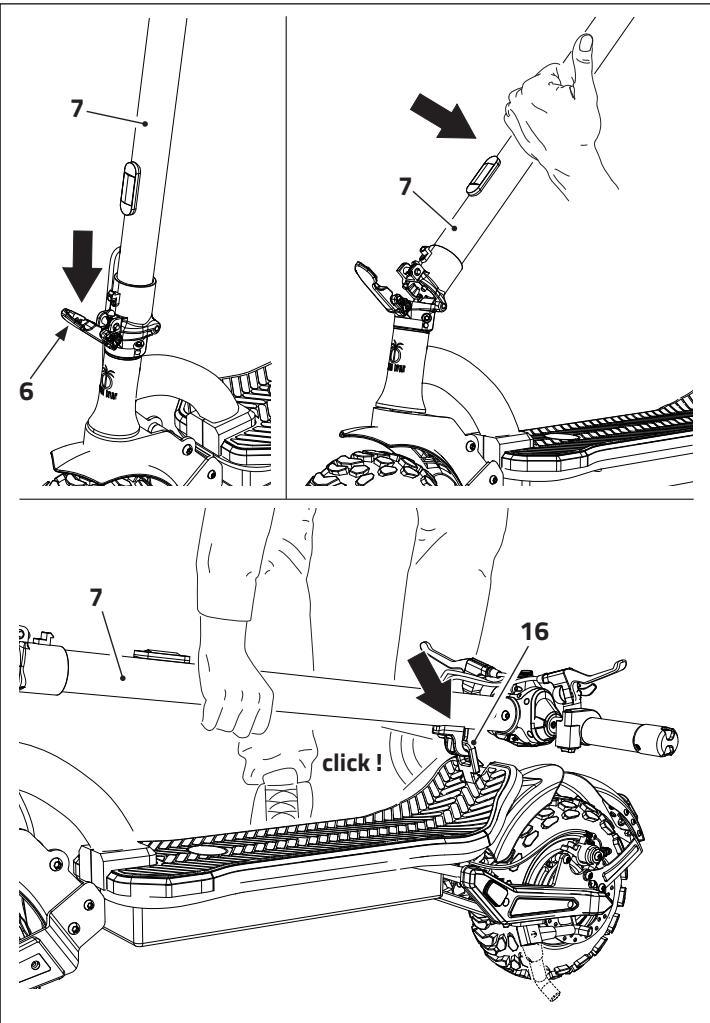 7

6

7

7

16

click !