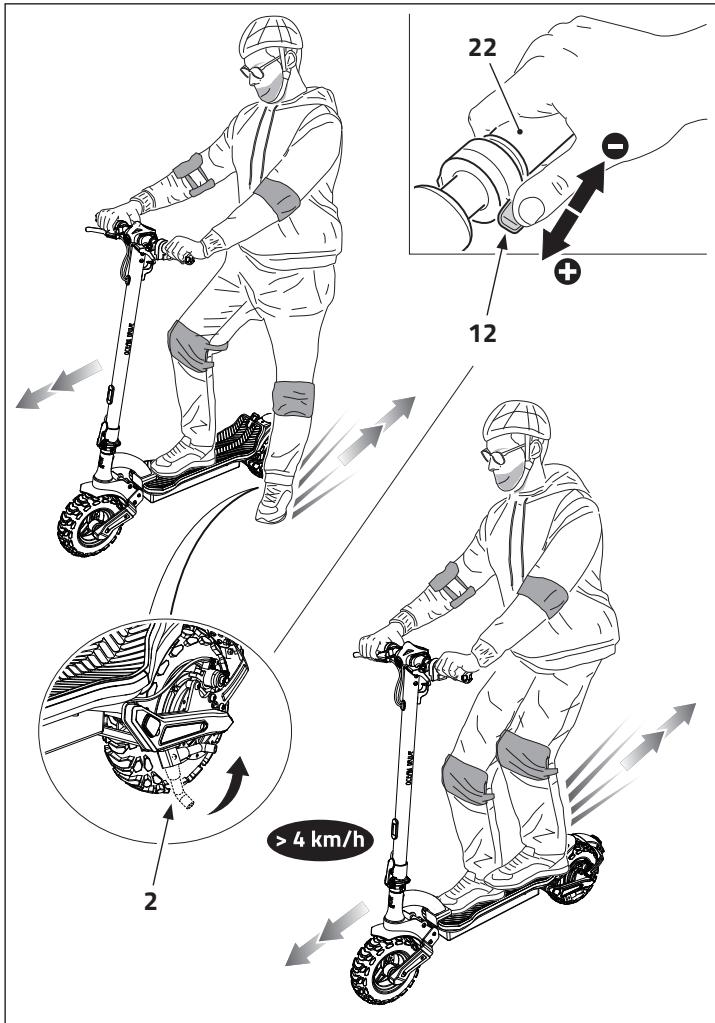 22

12

2

> 4 km/h