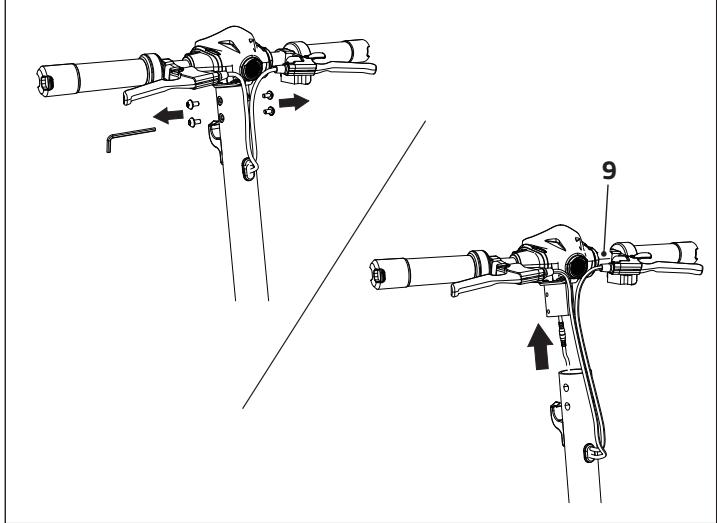 9