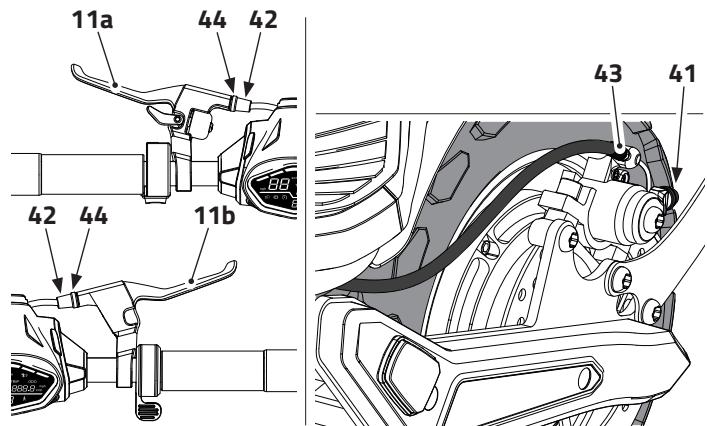 11a
44
42
42
44
11b
43
41