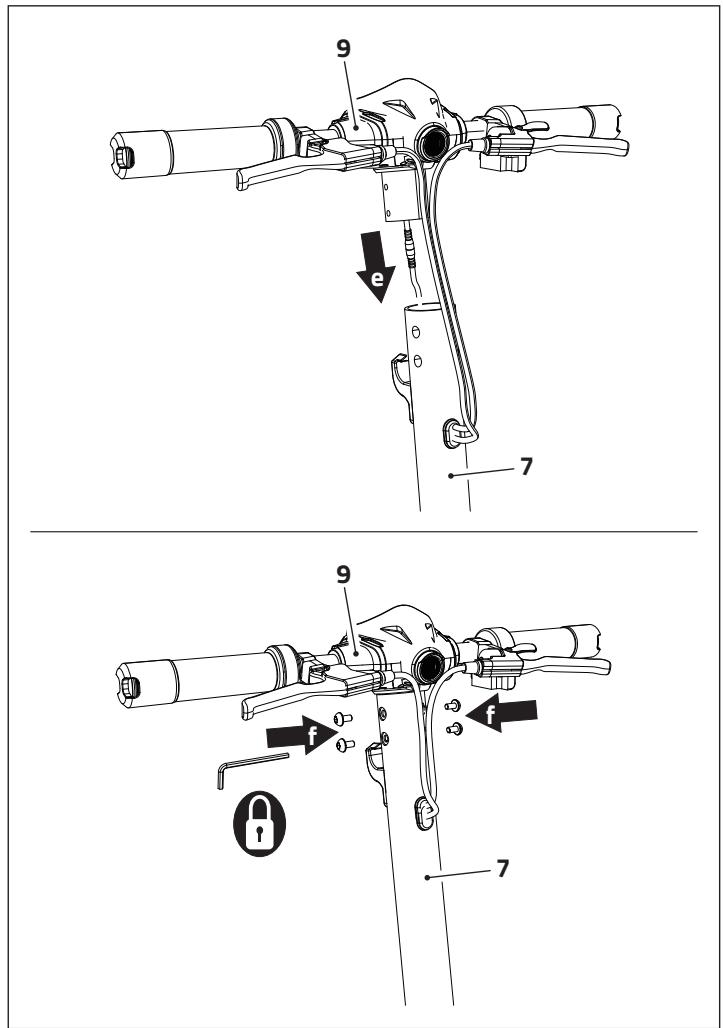 9

e

7

9

f

f

7