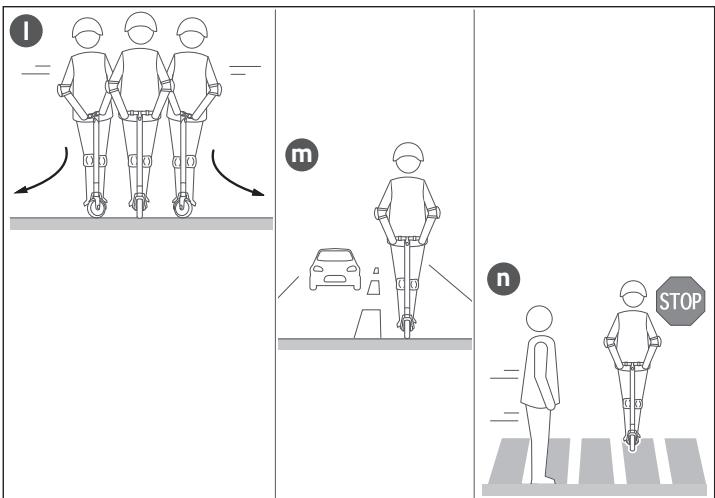 l

m

n

STOP