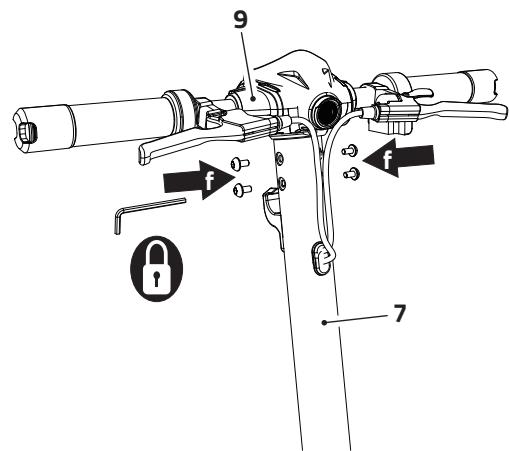 9
f
f
7