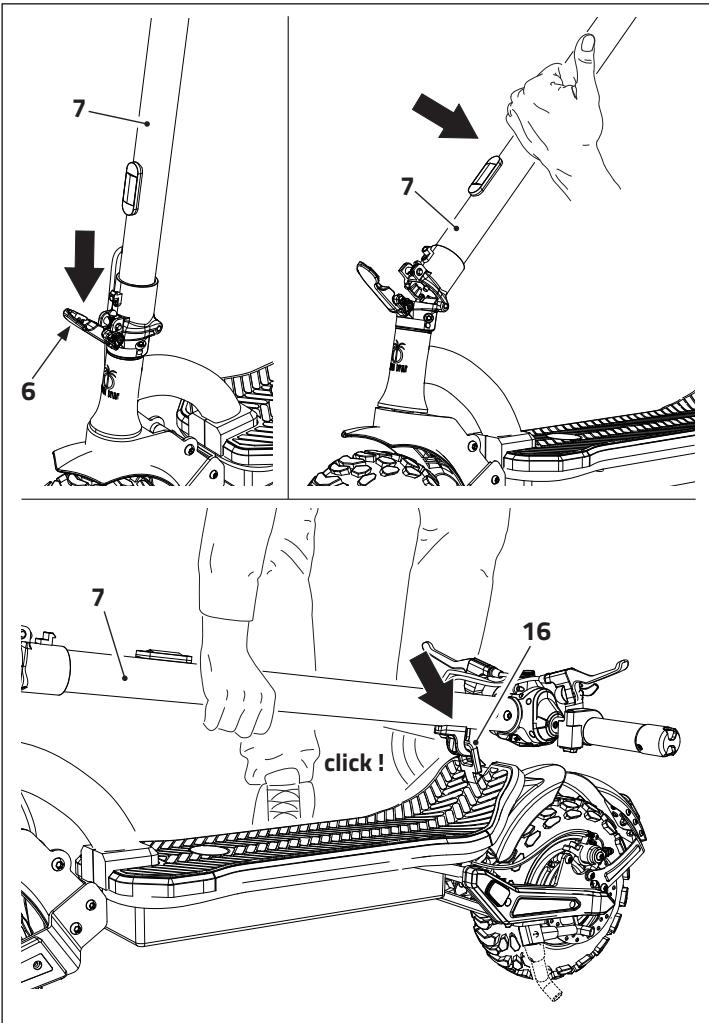 7

6

7

7

16

click !