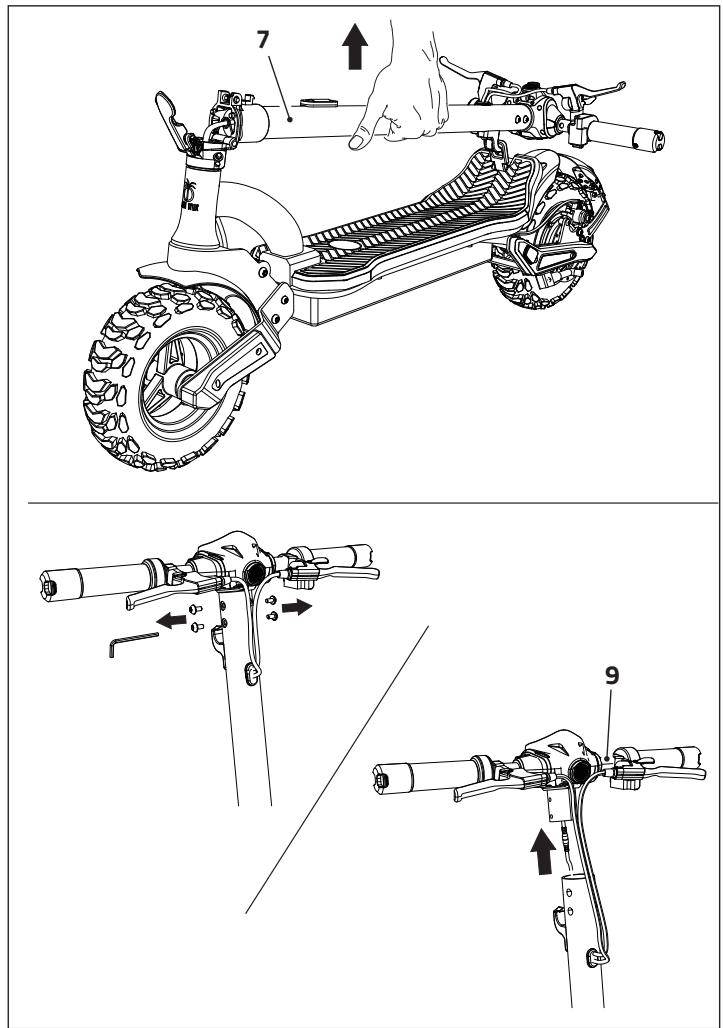 7

9