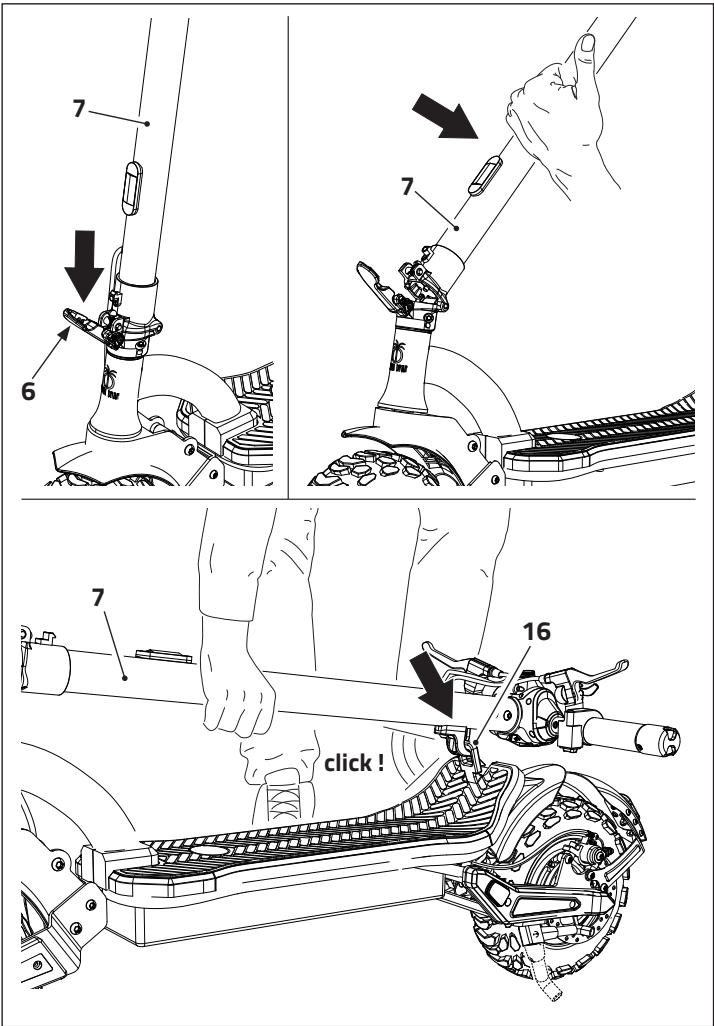 7

6

7

7

16

click !