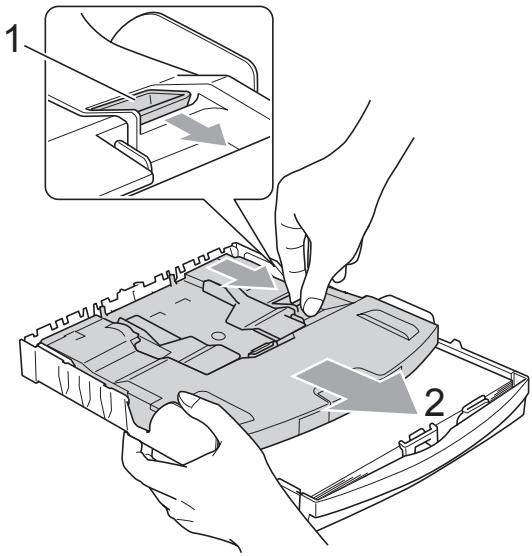 1

2