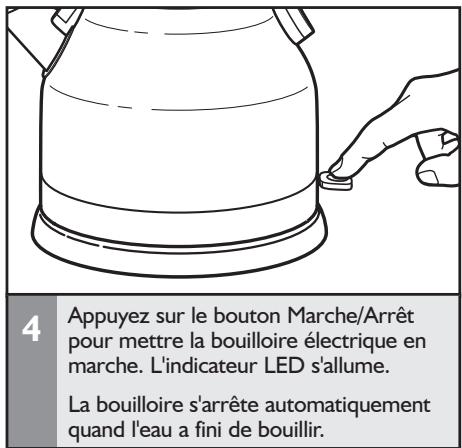 4

Appuyez sur le bouton Marche/Arrêt pour mettre la bouilloire électrique en marche. L'indicateur LED s'allume.

La bouilloire s'arrête automatiquement quand l'eau a fini de bouillir.