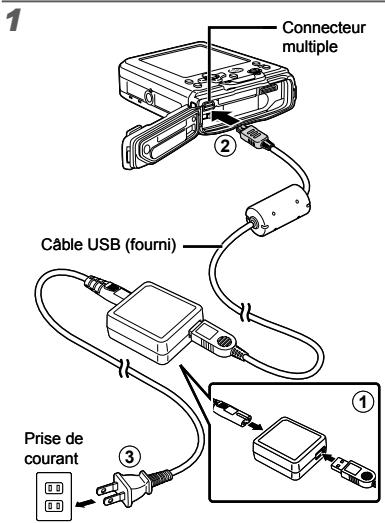 1

Connecteur multiple

2

Câble USB (fourni)

1

Prise de courant

3