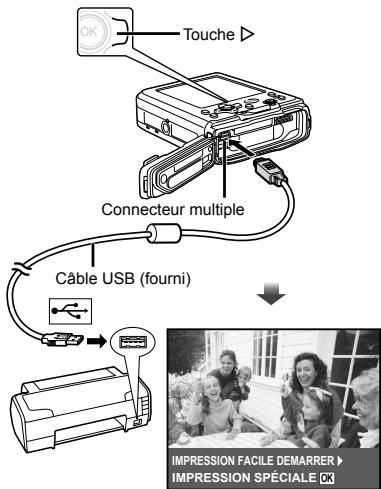 OK

Touche ▷

Connecteur multiple

Câble USB (fourni)

IMPRESSION FACILE DEMARRER ▶
IMPRESSION SPÉCIALE OK