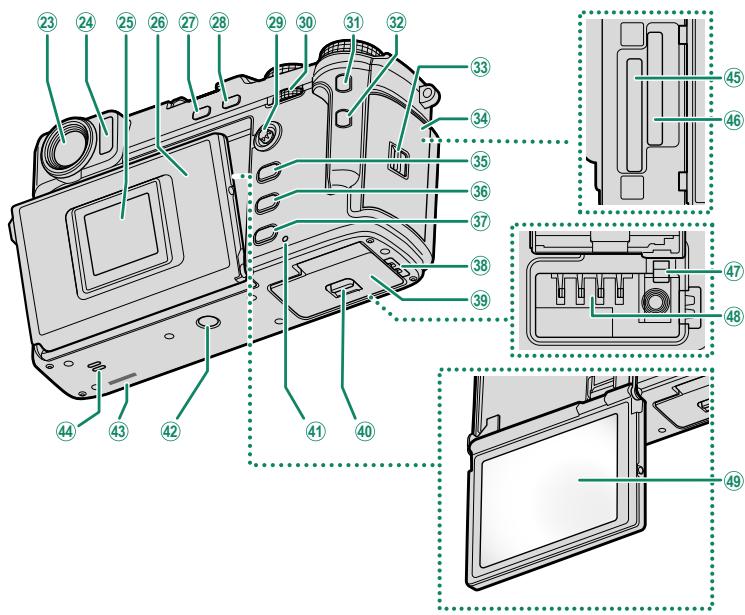 23 24 25 26 27 28 29 30 31 32 33 34 35 36 37 38 39 40 41 42 43 44 45 46 47 48 49