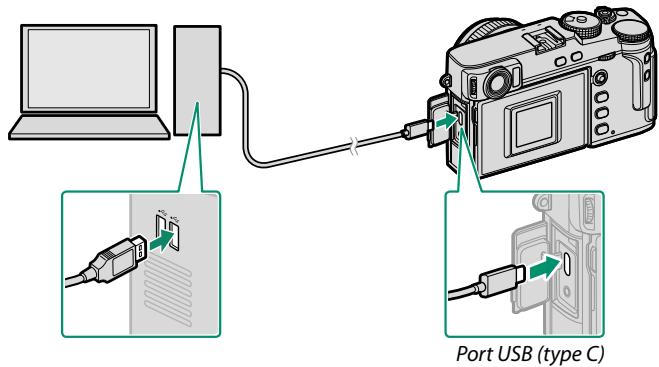 Port USB (type C)