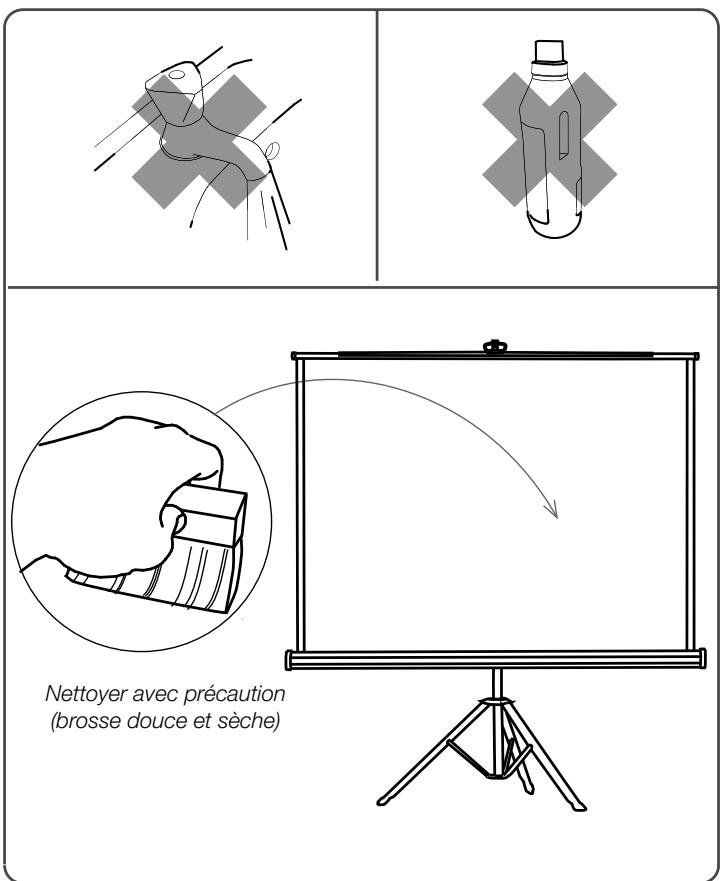 Nettoyer avec précaution
(brosse douce et sèche)