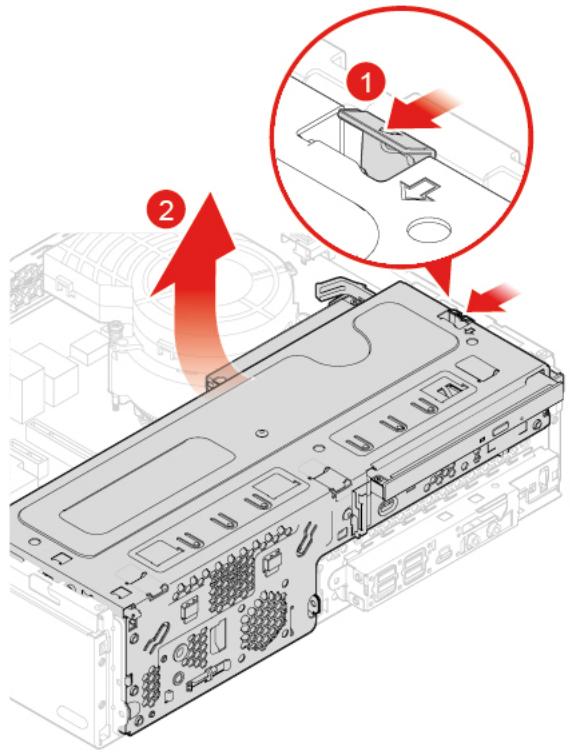 1

2