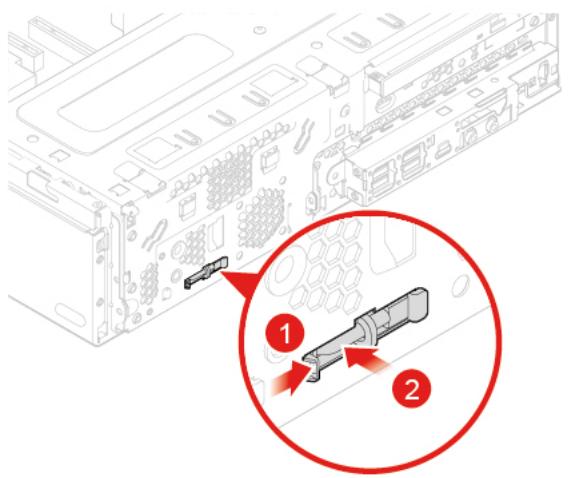 1
2