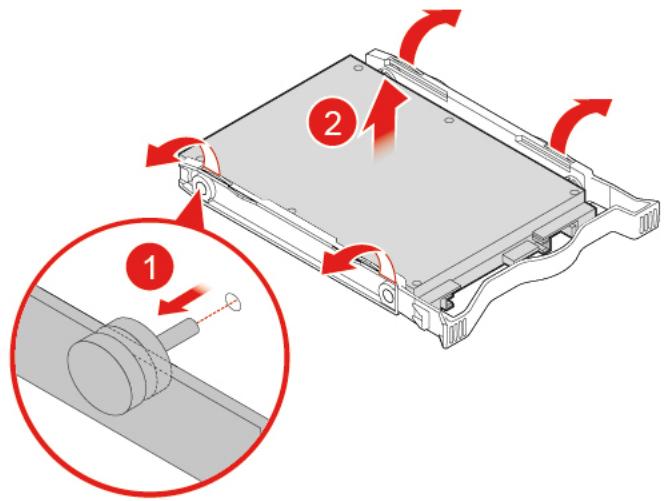 2
1