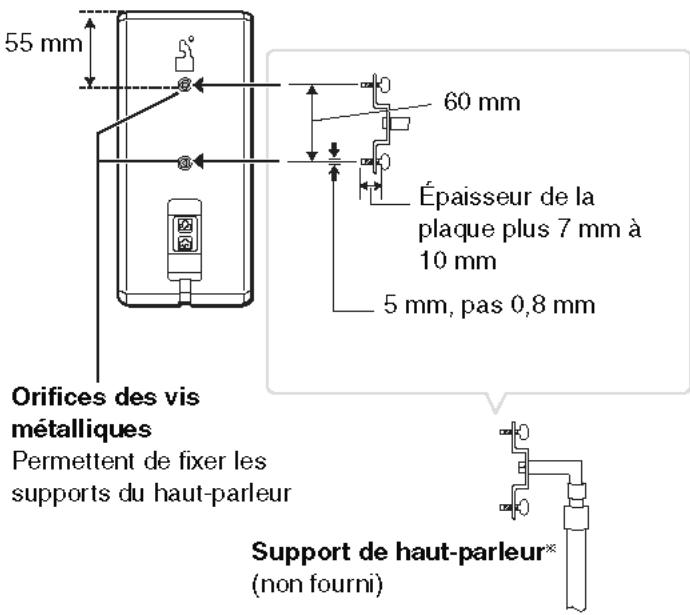 55 mm

60 mm

Épaisseur de la plaque plus 7 mm à 10 mm

5 mm, pas 0,8 mm

**Orifices des vis métalliques**
Permettent de fixer les supports du haut-parleur

**Support de haut-parleur**※
(non fourni)