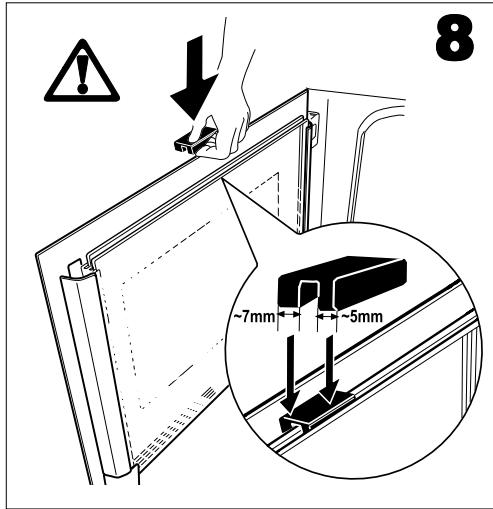 8

~7mm

~5mm