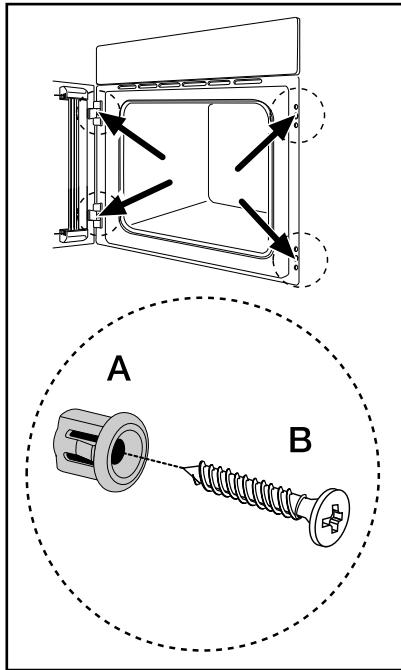 A

B