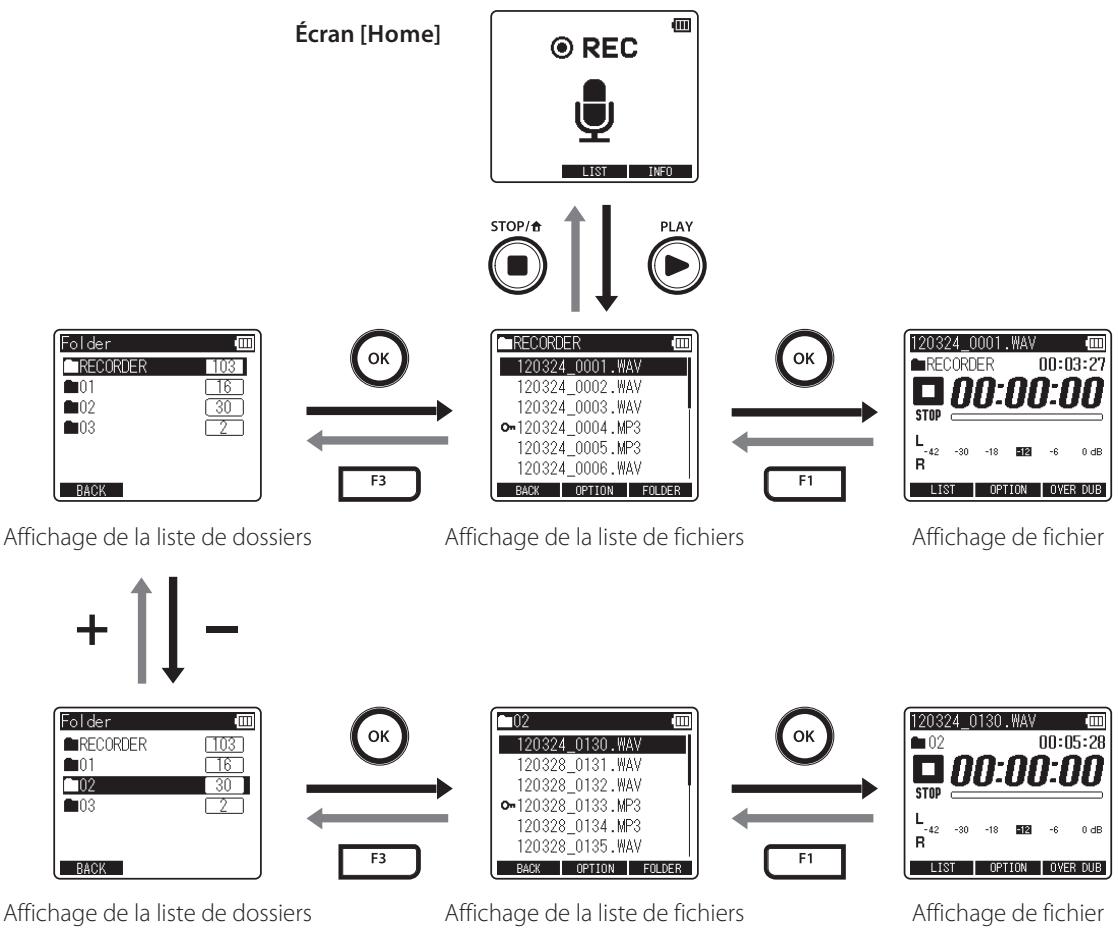 Écran [Home]

REC

LIST INFO

STOP/

PLAY

Folder
RECORDER 103
01 16
02 30
03 2
BACK

OK

F3

RECORDER
120324_0001.WAV
120324_0002.WAV
120324_0003.WAV
120324_0004.MP3
120324_0005.MP3
120324_0006.WAV
BACK OPTION FOLDER

OK

F1

120324_0001.WAV
RECORDER 00:03:27
00:00:00
STOP
L R -42 -30 -18 -12 -6 0 dB
LIST OPTION OVER DUB

Affichage de la liste de dossiers

Affichage de la liste de fichiers

Affichage de fichier

+ −

Folder
RECORDER 103
01 16
02 30
03 2
BACK

OK

F3

02
120324_0130.WAV
120328_0131.WAV
120328_0132.WAV
120328_0133.MP3
120328_0134.MP3
120328_0135.WAV
BACK OPTION FOLDER

OK

F1

120324_0130.WAV
02 00:05:28
00:00:00
STOP
L R -42 -30 -18 -12 -6 0 dB
LIST OPTION OVER DUB

Affichage de la liste de dossiers

Affichage de la liste de fichiers

Affichage de fichier