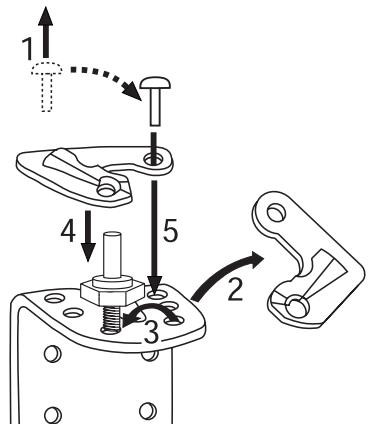 1
4
5
2
3