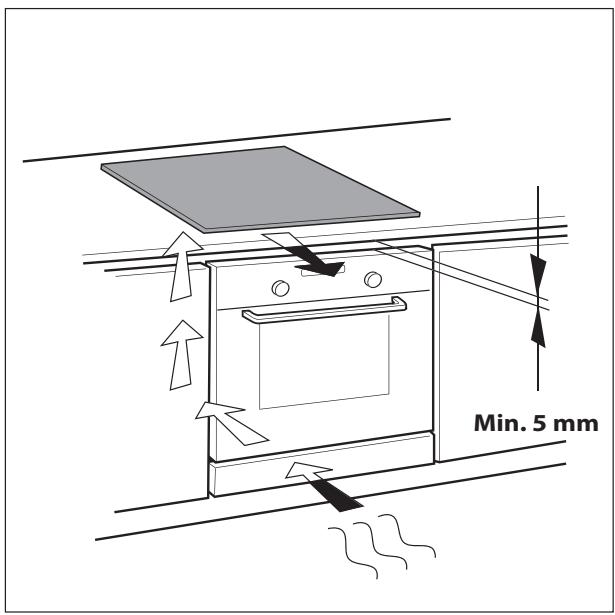 Min. 5 mm