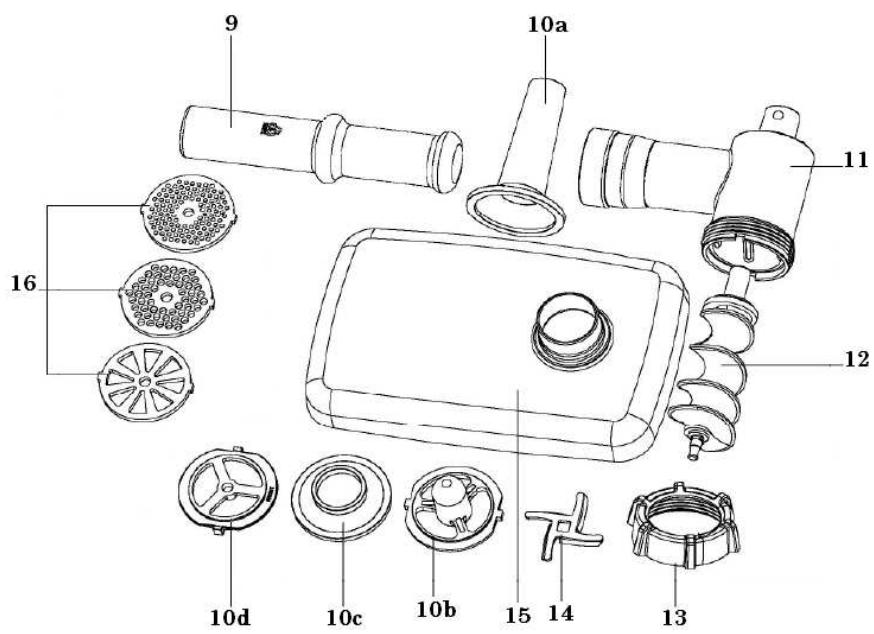 9
10a
11
16
12
10d
10c
10b
15
14
13