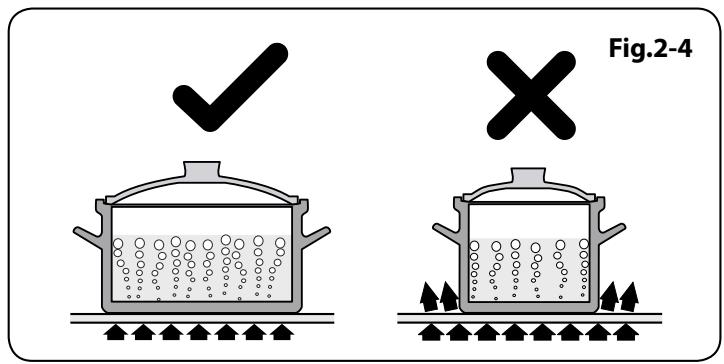 Fig.2-4