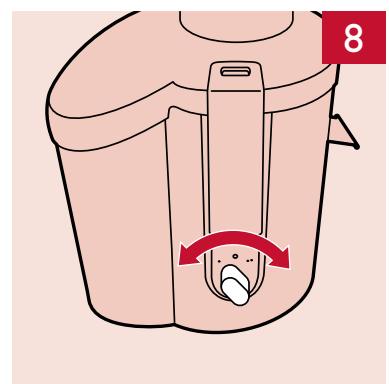 8