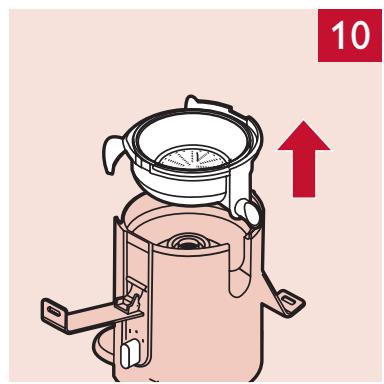 10