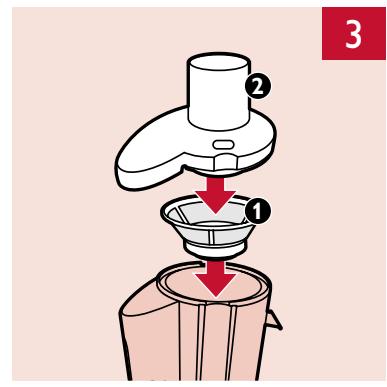 3

2

1