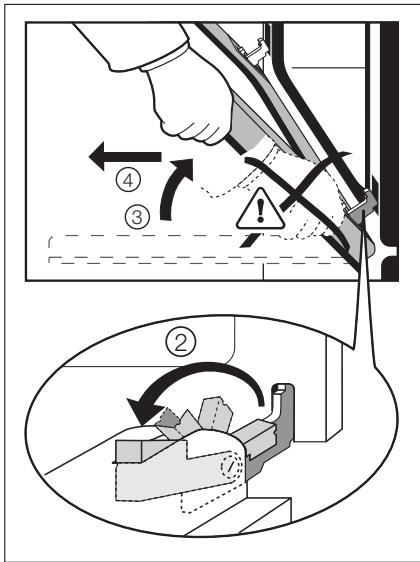 ④
③
②