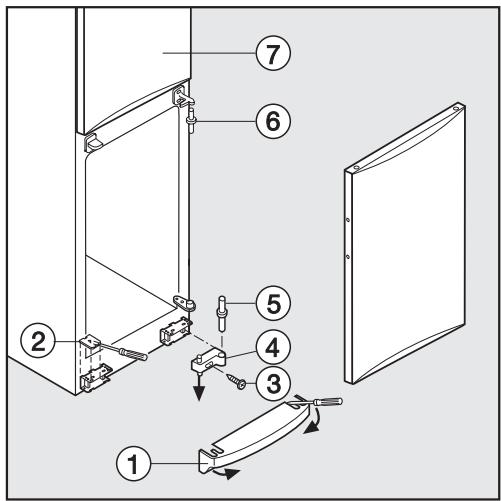 7
6
5
2
4
3
1