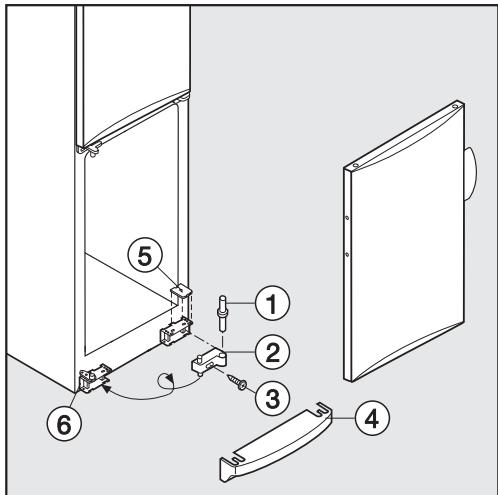 5
1
2
3
6
4