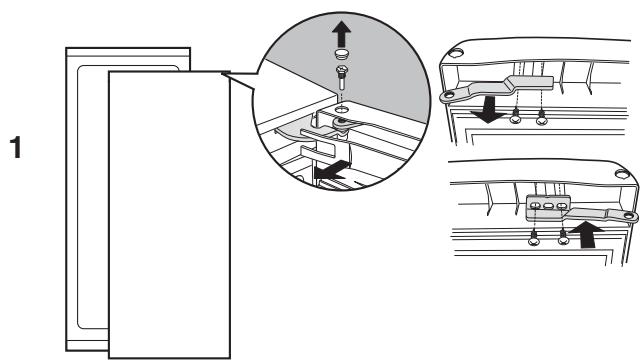 1