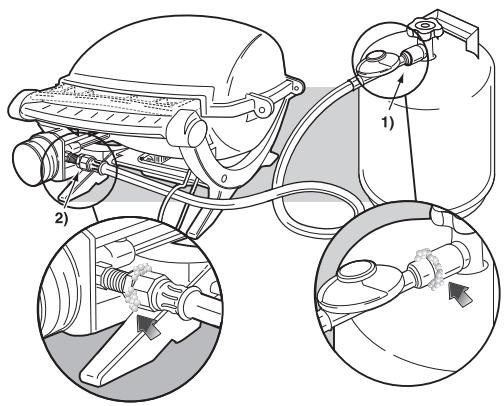 1)

2)