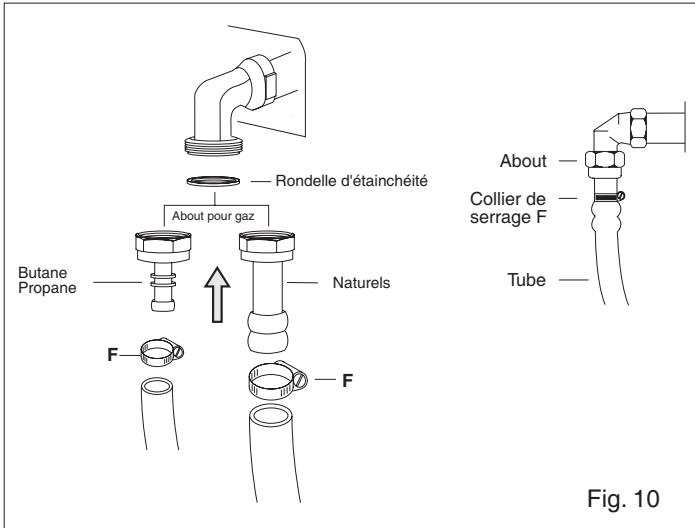 Rondelle d'étainchéité

About pour gaz

Butane
Propane

Naturels

F

F

About

Collier de serrage F

Tube

Fig. 10