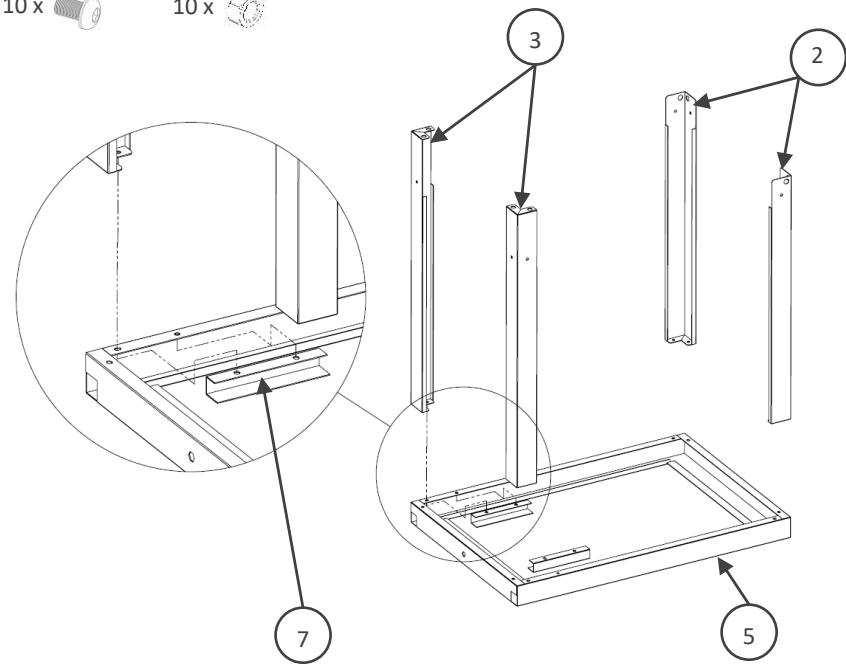 10 x
10 x
3
2
7
5