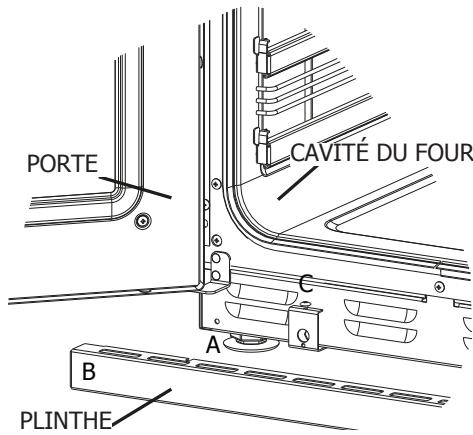 PORTE

CAVITÉ DU FOUR

C

A

B

PLINTHE